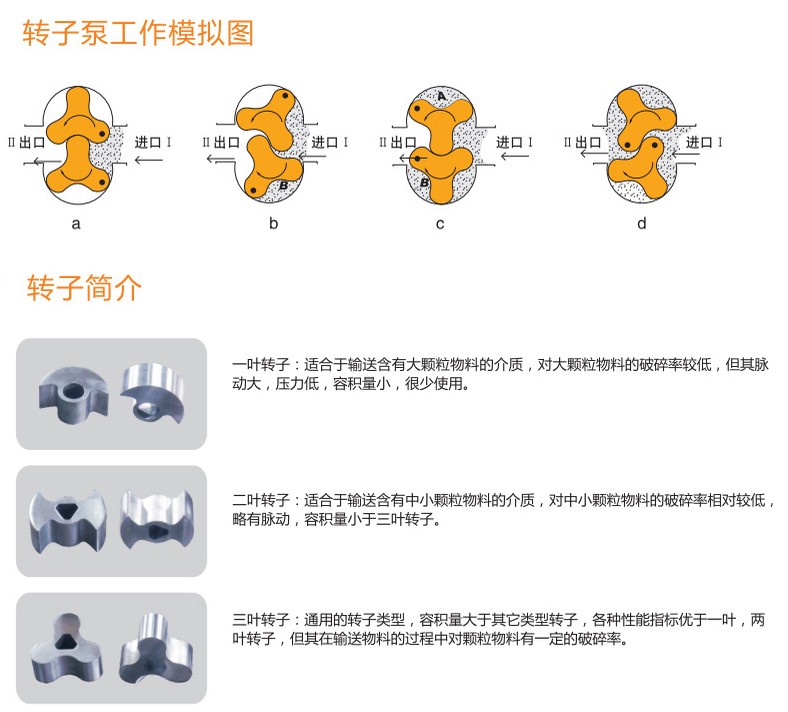 转子泵工作模拟图

II 出口 进口 I
a

II 出口 进口 I
B
b

II 出口 进口 I
A
B
c

II 出口 进口 I
d

转子简介

一叶转子：适合于输送含有大颗粒物料的介质，对大颗粒物料的破碎率较低，但其脉动大，压力低，容积量小，很少使用。

二叶转子：适合于输送含有中小颗粒物料的介质，对中小颗粒物料的破碎率相对较低，略有脉动，容积量小于三叶转子。

三叶转子：通用的转子类型，容积量大于其它类型转子，各种性能指标优于一叶，两叶转子，但其在输送物料的过程中对颗粒物料有一定的破碎率。